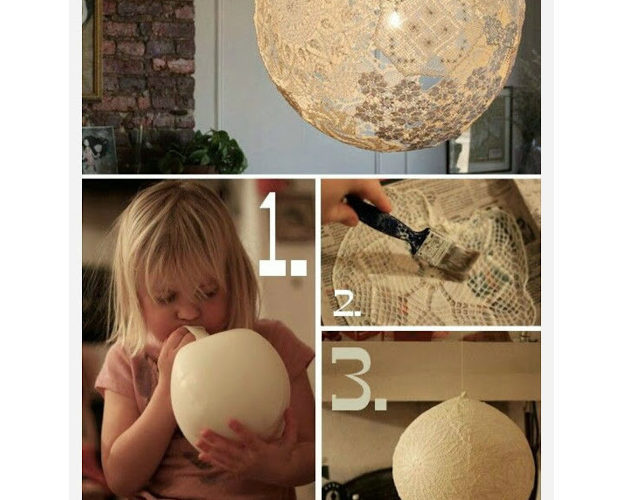 1.

2.

3.